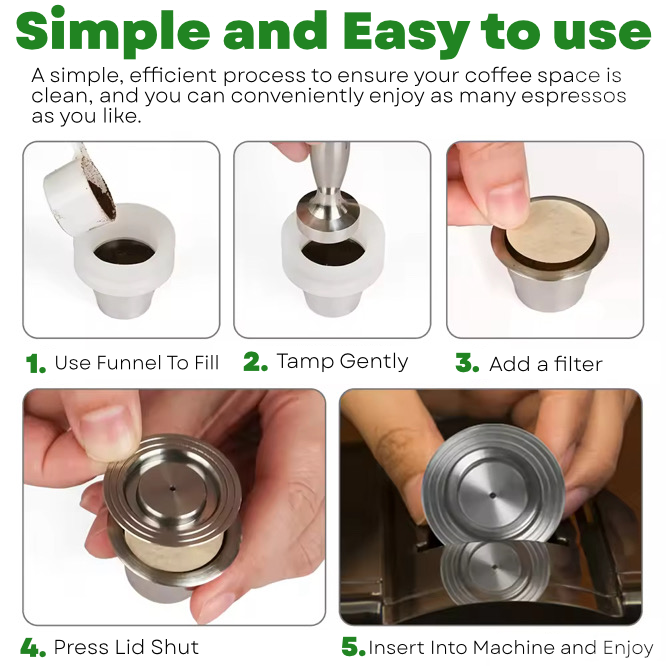 Simple and Easy to use

A simple, efficient process to ensure your coffee space is clean, and you can conveniently enjoy as many espressos as you like.

1. Use Funnel To Fill

2. Tamp Gently

3. Add a filter

4. Press Lid Shut

5. Insert Into Machine and Enjoy